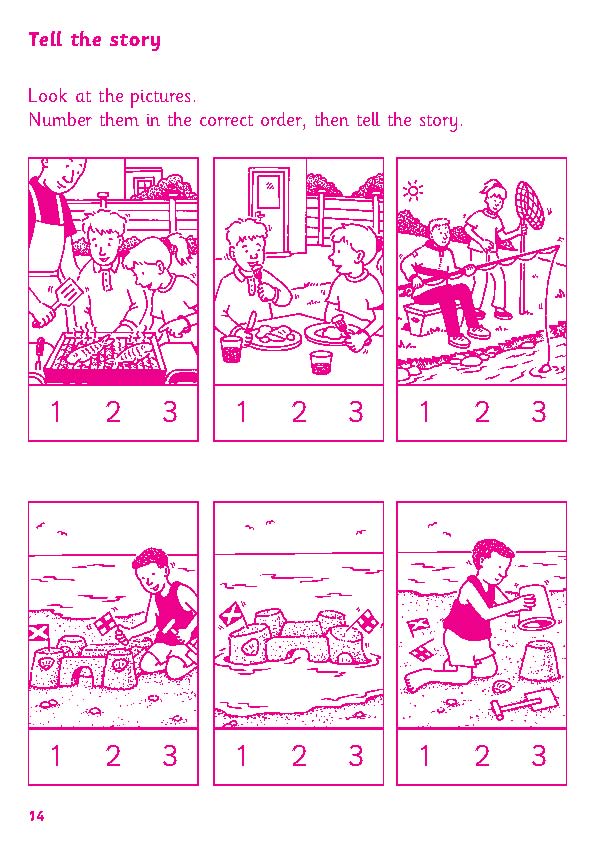 Tell the story

Look at the pictures.
Number them in the correct order, then tell the story.

1 2 3

1 2 3

1 2 3

1 2 3

1 2 3

1 2 3

14